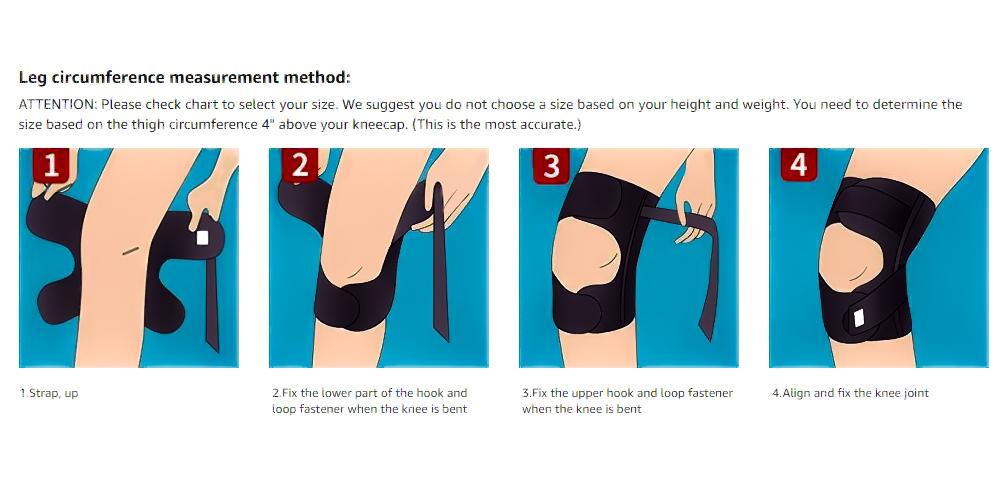 Leg circumference measurement method:

ATTENTION: Please check chart to select your size. We suggest you do not choose a size based on your height and weight. You need to determine the size based on the thigh circumference 4" above your kneecap. (This is the most accurate.)

1

2

3

4

1.Strap, up

2.Fix the lower part of the hook and loop fastener when the knee is bent

3.Fix the upper hook and loop fastener when the knee is bent

4.Align and fix the knee joint