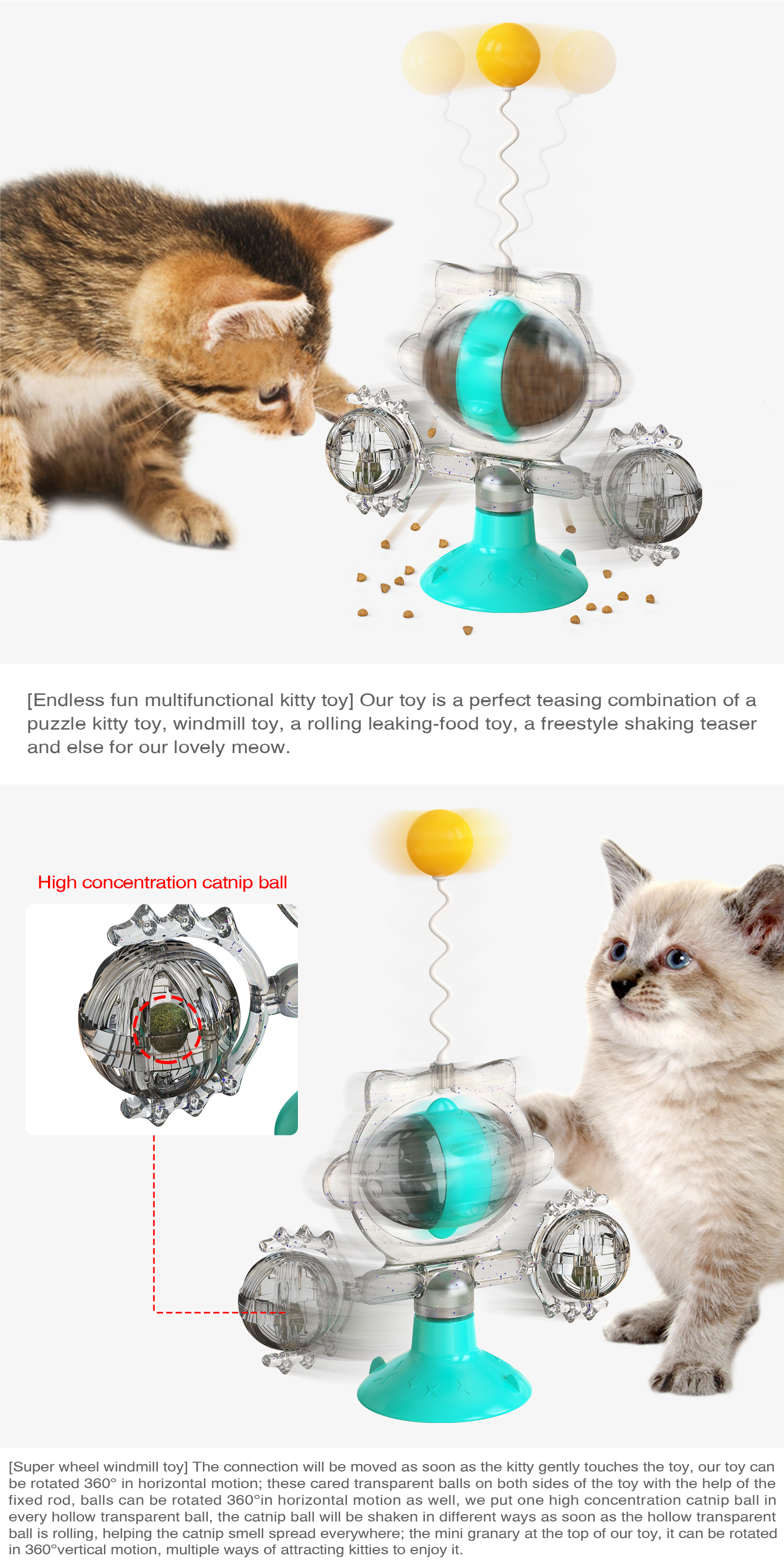 [Endless fun multifunctional kitty toy] Our toy is a perfect teasing combination of a puzzle kitty toy, windmill toy, a rolling leaking-food toy, a freestyle shaking teaser and else for our lovely meow.

High concentration catnip ball

[Super wheel windmill toy] The connection will be moved as soon as the kitty gently touches the toy, our toy can be rotated 360° in horizontal motion; these cared transparent balls on both sides of the toy with the help of the fixed rod, balls can be rotated 360°in horizontal motion as well, we put one high concentration catnip ball in every hollow transparent ball, the catnip ball will be shaken in different ways as soon as the hollow transparent ball is rolling, helping the catnip smell spread everywhere; the mini granary at the top of our toy, it can be rotated in 360°vertical motion, multiple ways of attracting kitties to enjoy it.