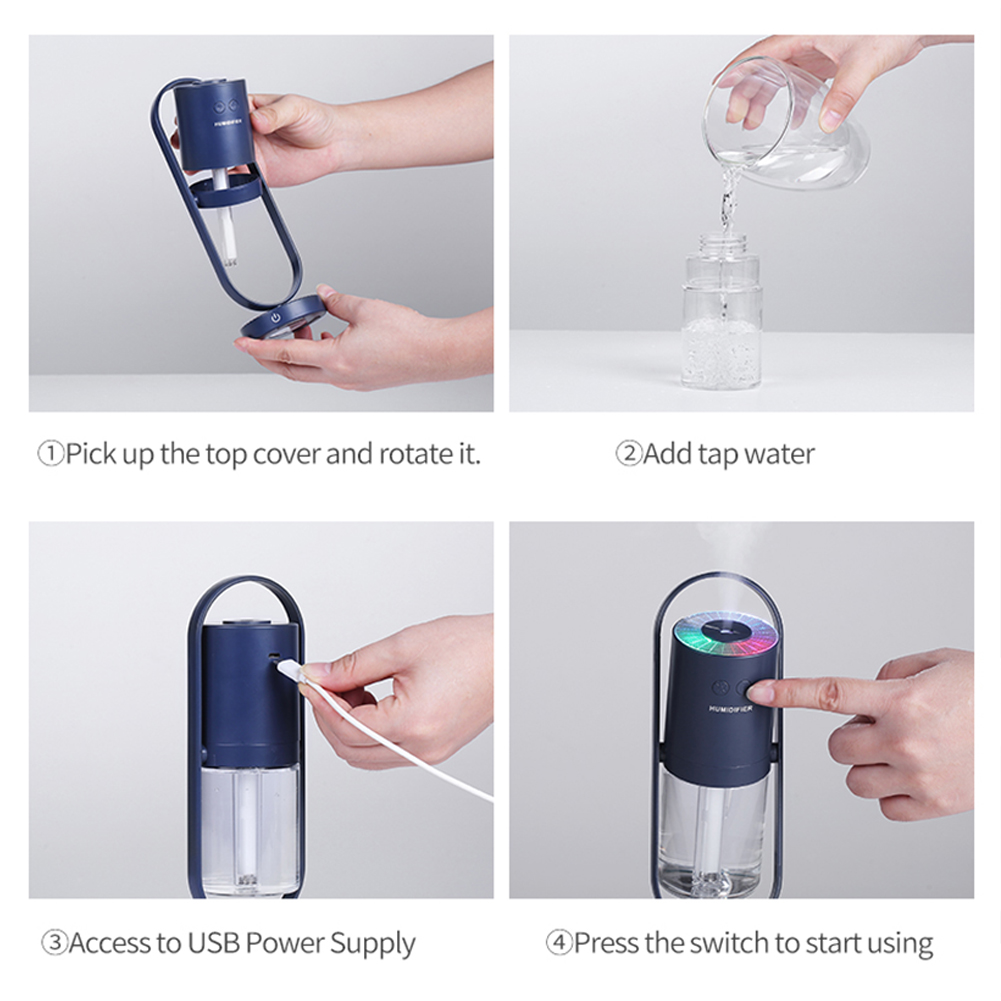 HUMIDIFIER

①Pick up the top cover and rotate it.

②Add tap water

HUMIDIFIER

③Access to USB Power Supply

④Press the switch to start using